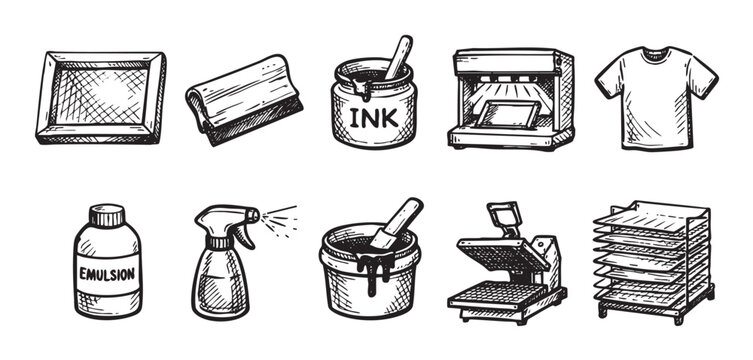 INK

EMULSION