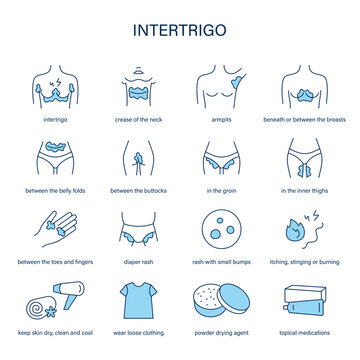 INTERTRIGO

intertrigo

crease of the neck

armpits

beneath or between the breasts

between the belly folds

between the buttocks

in the groin

in the inner thighs

between the toes and fingers

diaper rash

rash with small bumps

itching, stinging or burning

keep skin dry, clean and cool

wear loose clothing

powder drying agent

topical medications