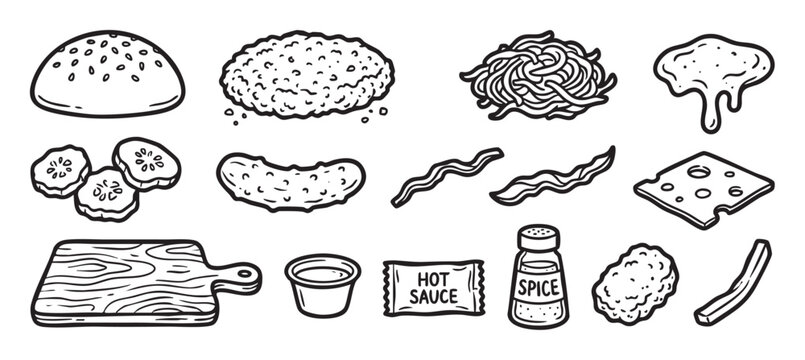 HOT SAUCE

SPICE