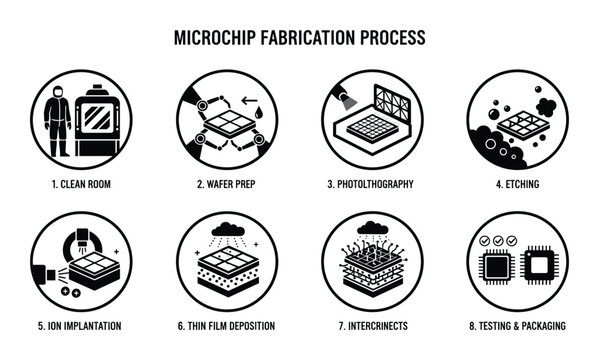 MICROCHIP FABRICATION PROCESS

1. CLEAN ROOM

2. WAFER PREP

3. PHOTOLTHOGRAPHY

4. ETCHING

5. ION IMPLANTATION

6. THIN FILM DEPOSITION

7. INTERCRINECTS

8. TESTING & PACKAGING