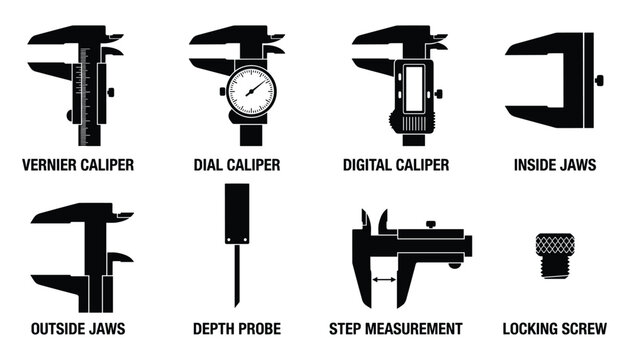 VERNIER CALIPER
DIAL CALIPER
DIGITAL CALIPER
INSIDE JAWS

OUTSIDE JAWS
DEPTH PROBE
STEP MEASUREMENT
LOCKING SCREW