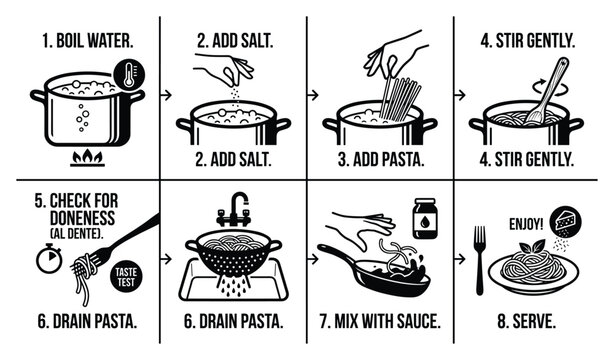 1. BOIL WATER.

2. ADD SALT.

2. ADD SALT.

3. ADD PASTA.

4. STIR GENTLY.

4. STIR GENTLY.

5. CHECK FOR DONENESS (AL DENTE).

TASTE TEST

6. DRAIN PASTA.

6. DRAIN PASTA.

7. MIX WITH SAUCE.

ENJOY!

8. SERVE.