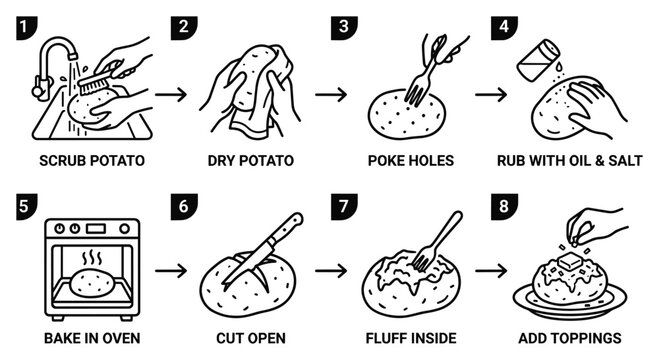 1
SCRUB POTATO

2
DRY POTATO

3
POKE HOLES

4
RUB WITH OIL & SALT

5
BAKE IN OVEN

6
CUT OPEN

7
FLUFF INSIDE

8
ADD TOPPINGS