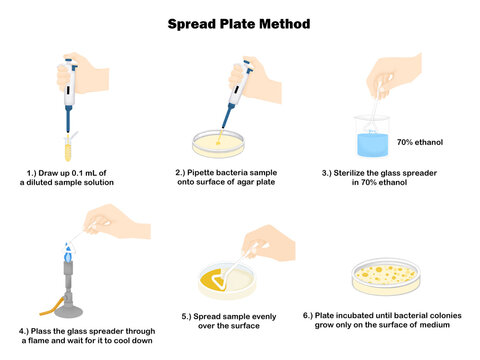 Spread Plate Method

1.) Draw up 0.1 mL of a diluted sample solution

2.) Pipette bacteria sample onto surface of agar plate

70% ethanol

3.) Sterilize the glass spreader in 70% ethanol

4.) Plass the glass spreader through a flame and wait for it to cool down

5.) Spread sample evenly over the surface

6.) Plate incubated until bacterial colonies grow only on the surface of medium