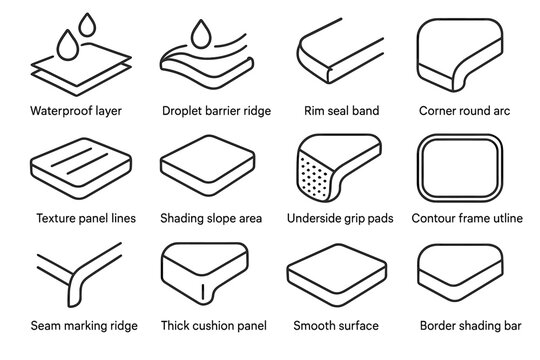 Waterproof layer
Droplet barrier ridge
Rim seal band
Corner round arc

Texture panel lines
Shading slope area
Underside grip pads
Contour frame utline

Seam marking ridge
Thick cushion panel
Smooth surface
Border shading bar