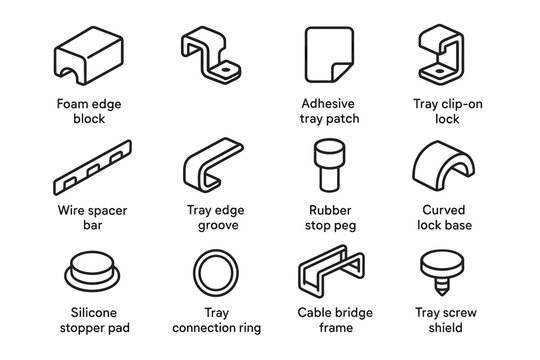 Foam edge block

Adhesive tray patch

Tray clip-on lock

Wire spacer bar

Tray edge groove

Rubber stop peg

Curved lock base

Silicone stopper pad

Tray connection ring

Cable bridge frame

Tray screw shield