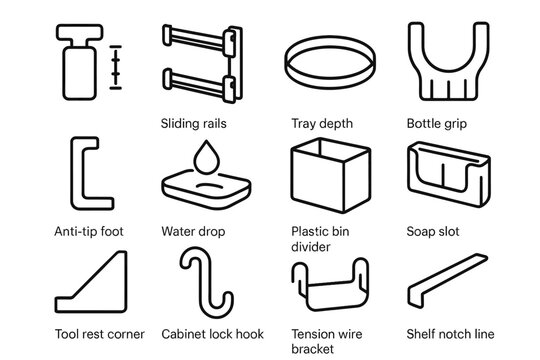 Sliding rails

Tray depth

Bottle grip

Anti-tip foot

Water drop

Plastic bin divider

Soap slot

Tool rest corner

Cabinet lock hook

Tension wire bracket

Shelf notch line