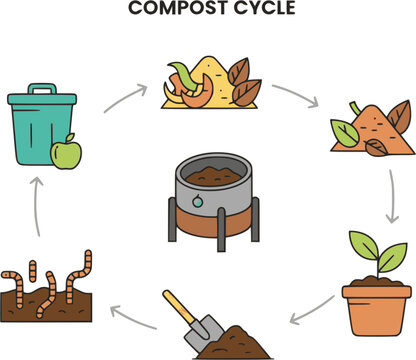 COMPOST CYCLE