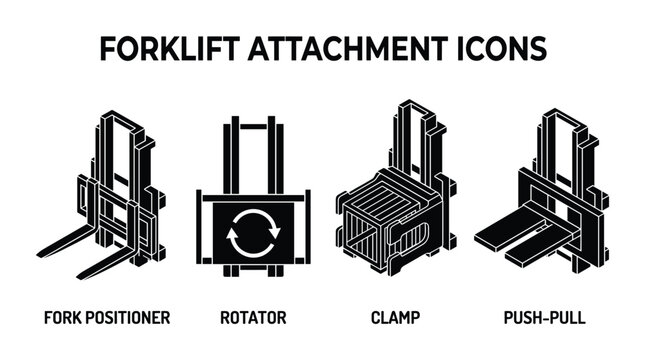 FORKLIFT ATTACHMENT ICONS

FORK POSITIONER

ROTATOR

CLAMP

PUSH-PULL