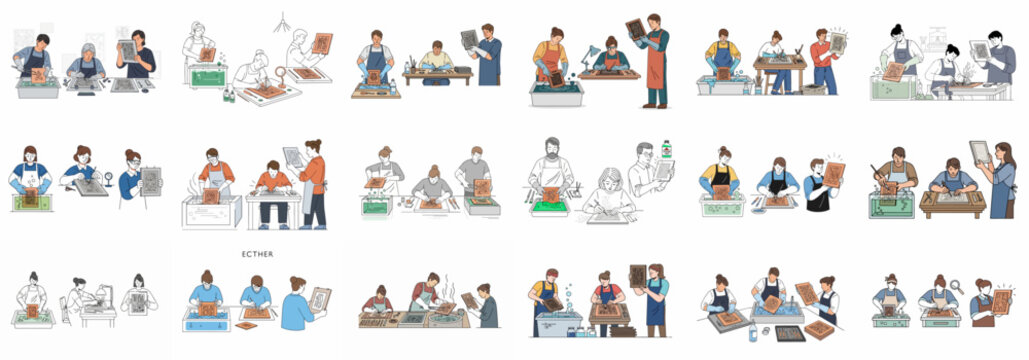 ECTHER