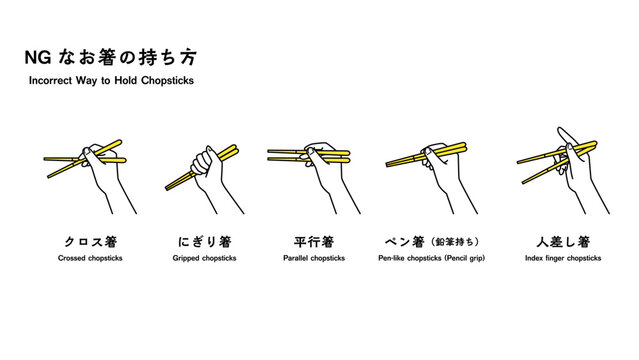 NG なお箸の持ち方
Incorrect Way to Hold Chopsticks

クロス箸
Crossed chopsticks

にぎり箸
Gripped chopsticks

平行箸
Parallel chopsticks

ペン箸（鉛筆持ち）
Pen-like chopsticks (Pencil grip)

人差し箸
Index finger chopsticks