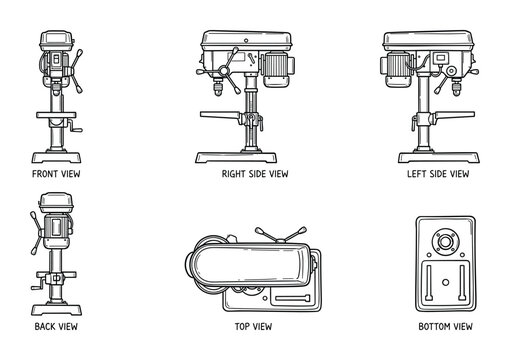 FRONT VIEW

RIGHT SIDE VIEW

LEFT SIDE VIEW

BACK VIEW

TOP VIEW

BOTTOM VIEW