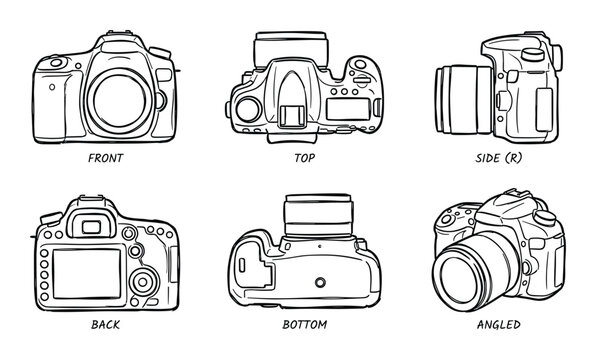 FRONT

TOP

SIDE (R)

BACK

BOTTOM

ANGLED