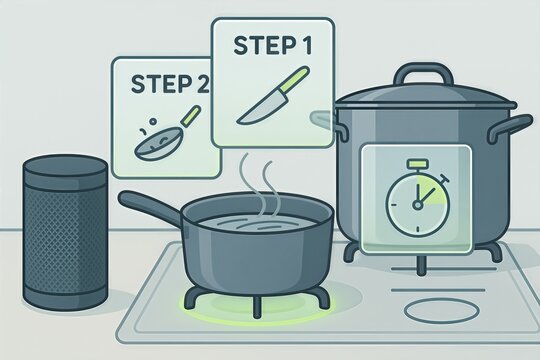 STEP 2

STEP 1