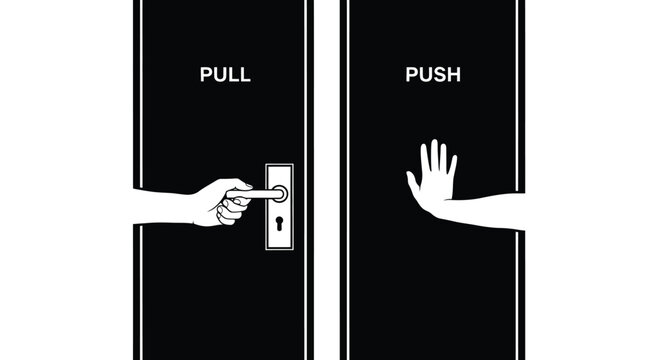 PULL

PUSH