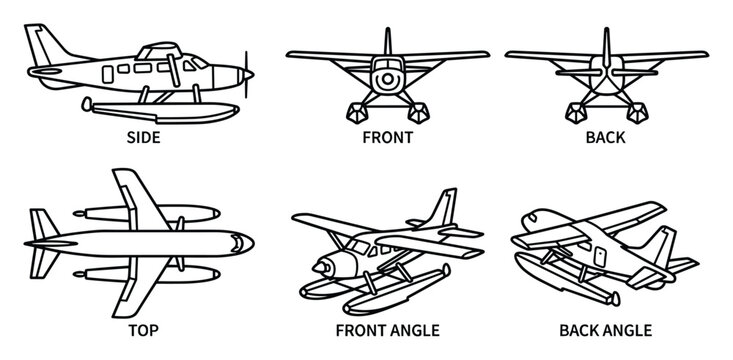 SIDE
FRONT
BACK
TOP
FRONT ANGLE
BACK ANGLE