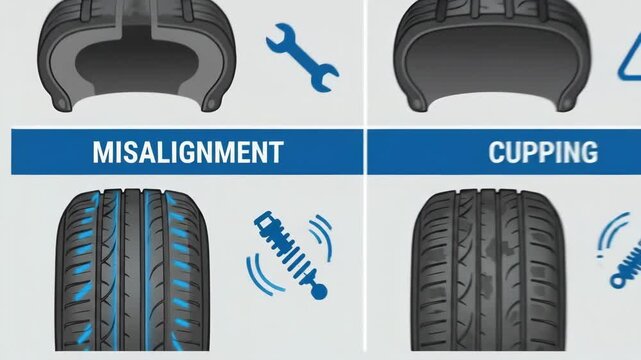 MISALIGNMENT

CUPPING