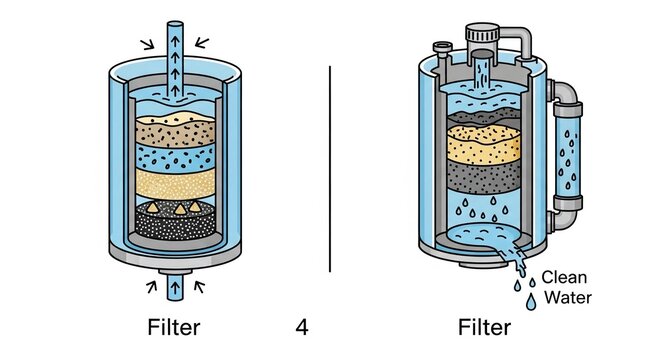 Clean Water

Filter

4

Filter