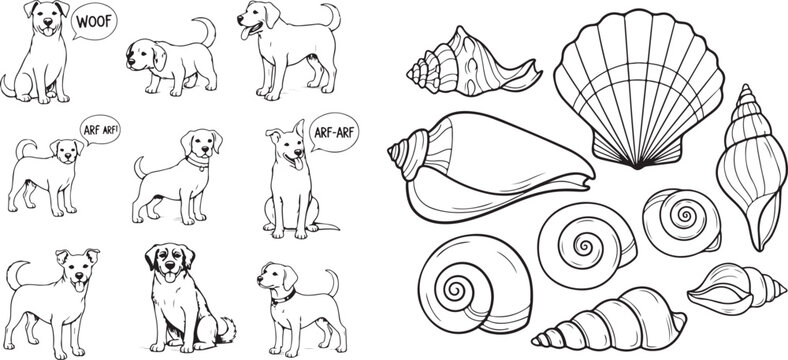 WOOF

ARF ARF!

ARF-ARF