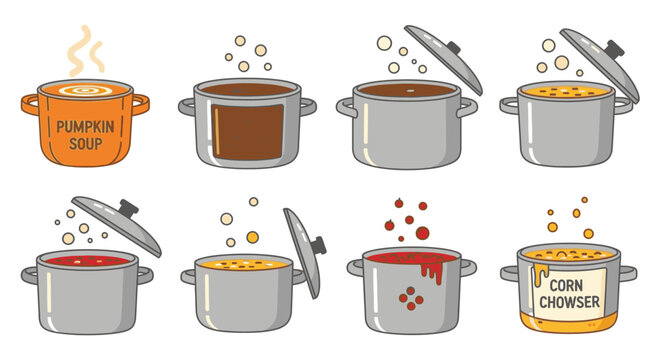 PUMPKIN SOUP

CORN CHOWSER