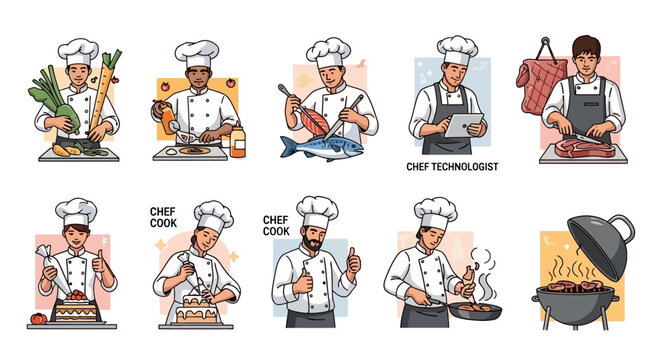 CHEF TECHNOLOGIST

CHEF COOK

CHEF COOK