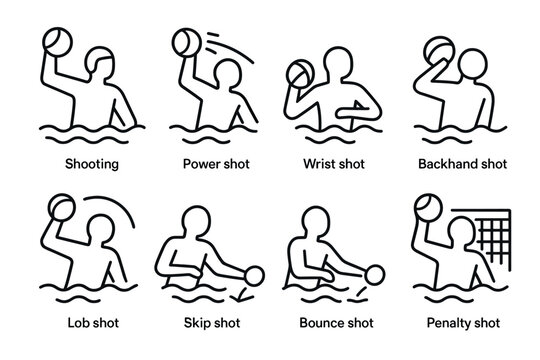 Shooting
Power shot
Wrist shot
Backhand shot
Lob shot
Skip shot
Bounce shot
Penalty shot