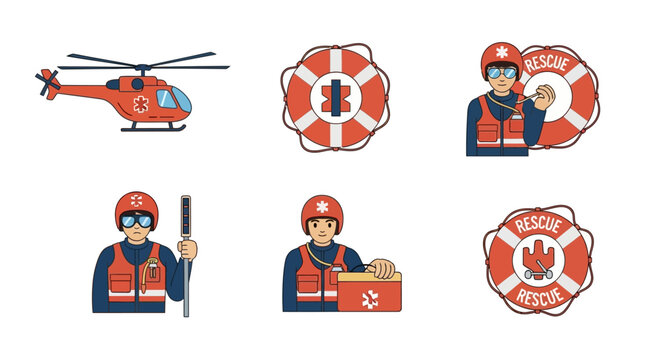 RESCUE

RESCUE

RESCUE