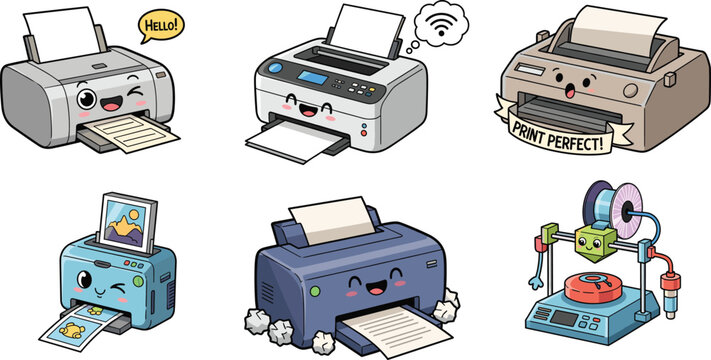 HELLO!

PRINT PERFECT!