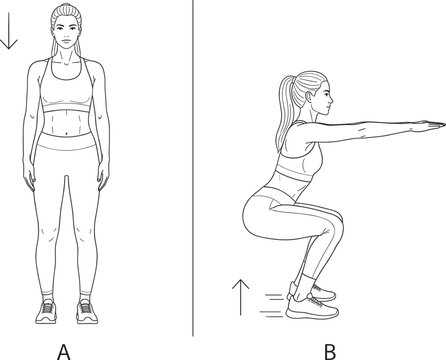 A

B