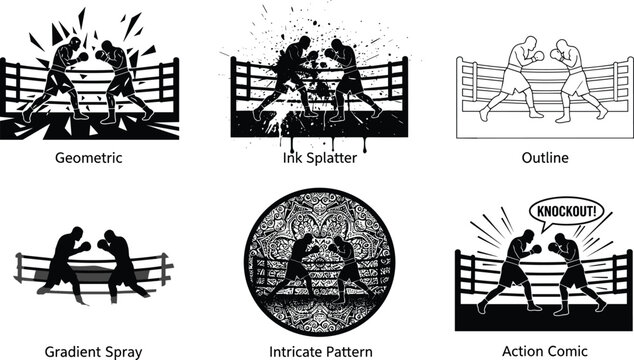 Geometric

Ink Splatter

Outline

Gradient Spray

Intricate Pattern

KNOCKOUT!

Action Comic