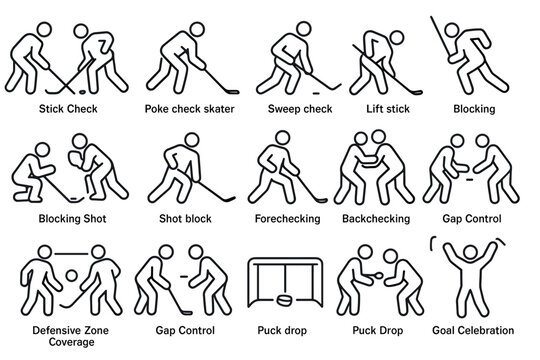 Stick Check
Poke check skater
Sweep check
Lift stick
Blocking

Blocking Shot
Shot block
Forechecking
Backchecking
Gap Control

Defensive Zone Coverage
Gap Control
Puck drop
Puck Drop
Goal Celebration