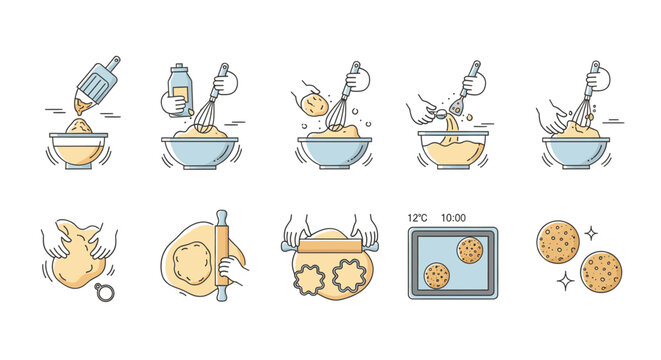 12°C 10:00