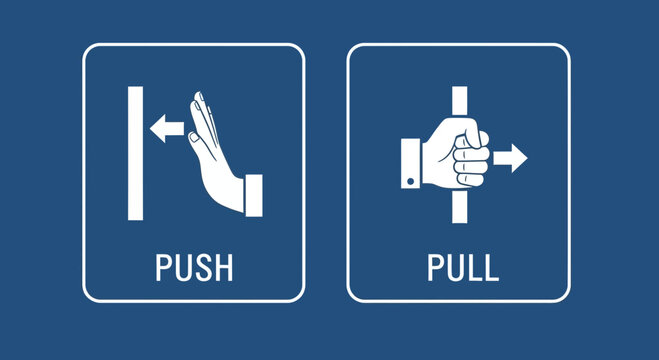 PUSH

PULL