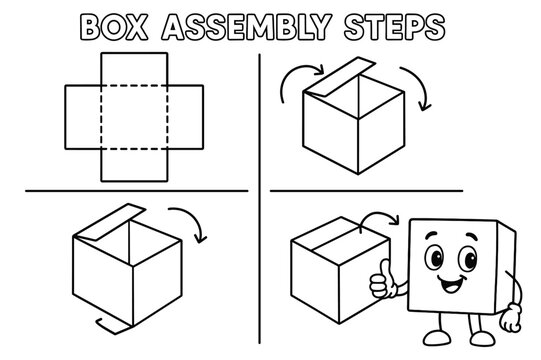 BOX ASSEMBLY STEPS