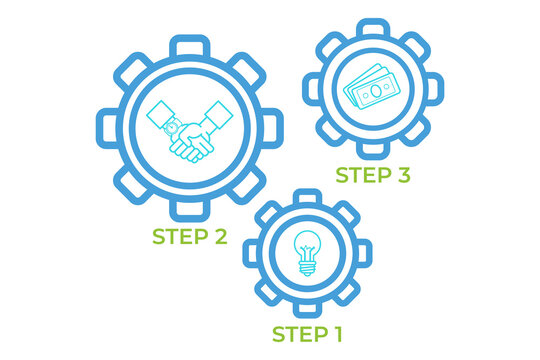 STEP 3

STEP 2

STEP 1