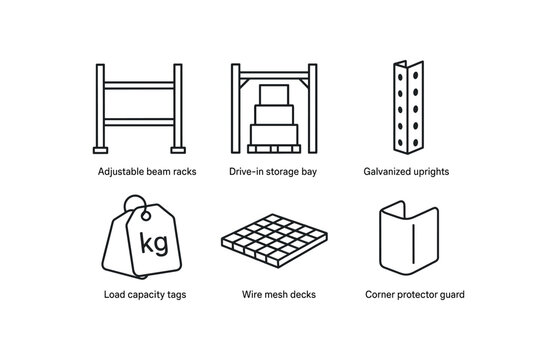 Adjustable beam racks

Drive-in storage bay

Galvanized uprights

kg

Load capacity tags

Wire mesh decks

Corner protector guard