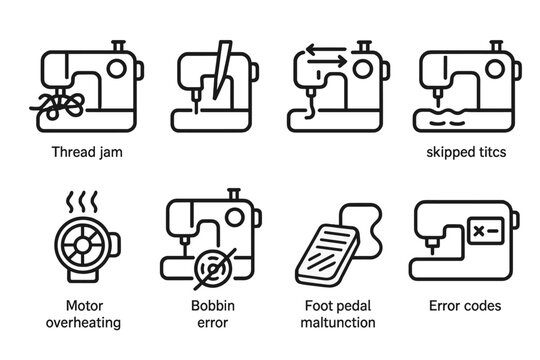 Thread jam

skipped titcs

Motor overheating

Bobbin error

Foot pedal maltunction

Error codes