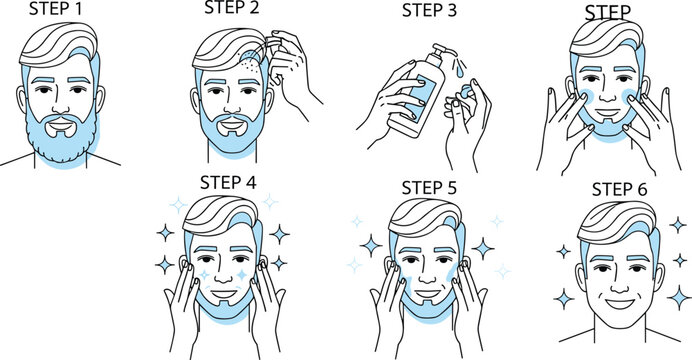 STEP 1

STEP 2

STEP 3

STEP

STEP 4

STEP 5

STEP 6