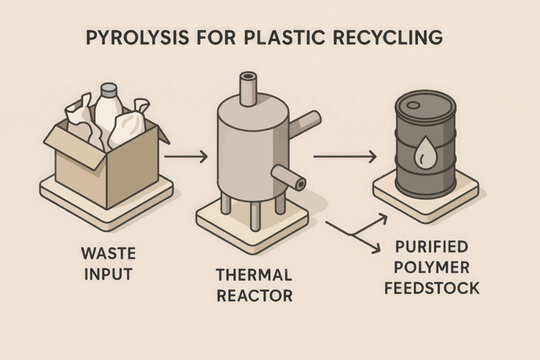 PYROLYSIS FOR PLASTIC RECYCLING

WASTE INPUT

THERMAL REACTOR

PURIFIED POLYMER FEEDSTOCK