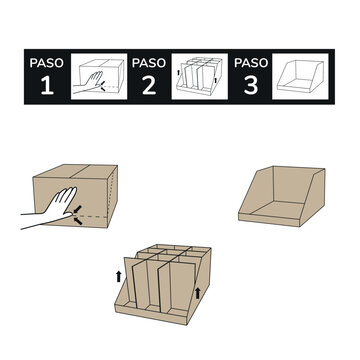 PASO
1

PASO
2

PASO
3