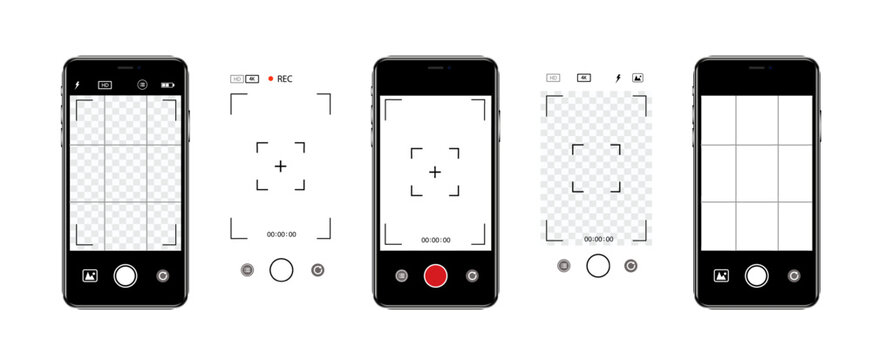 HD

HD 4K REC

00:00:00

00:00:00

HD 4K

00:00:00