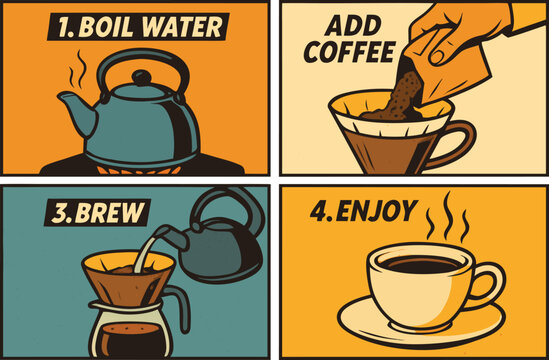 1. BOIL WATER

ADD COFFEE

3. BREW

4. ENJOY