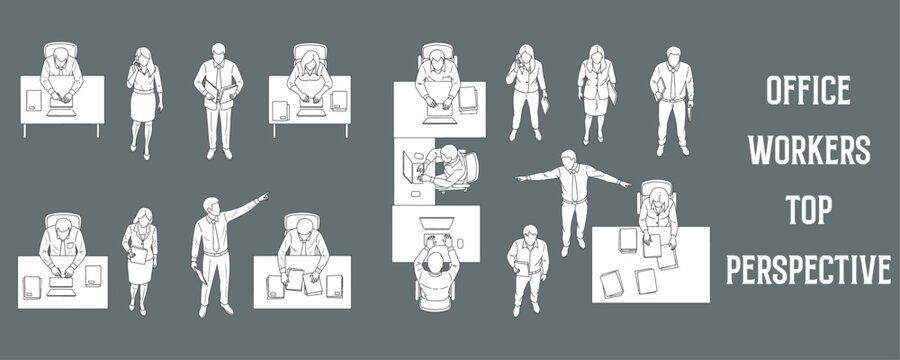 OFFICE
WORKERS
TOP
PERSPECTIVE