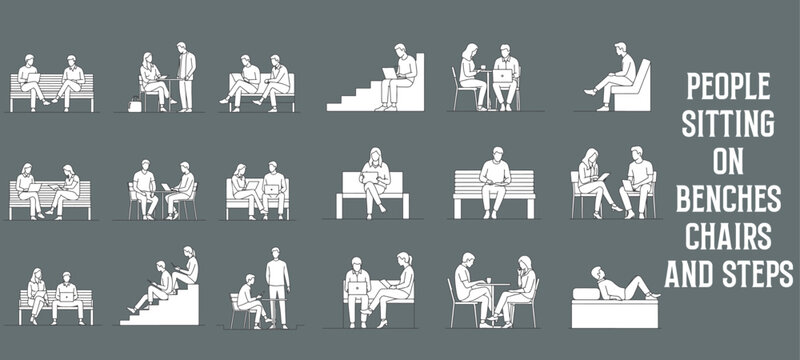 PEOPLE SITTING ON BENCHES CHAIRS AND STEPS