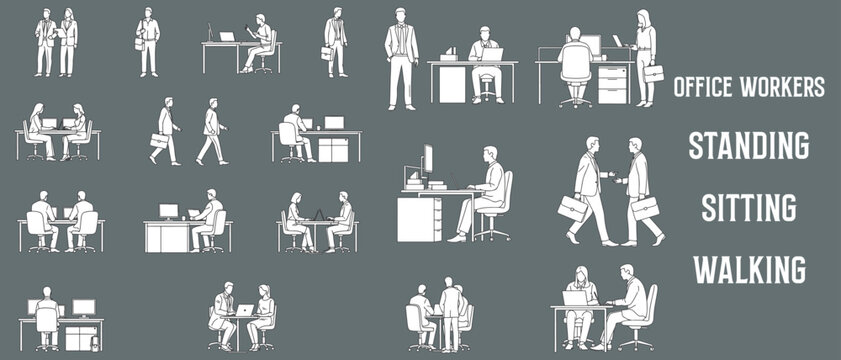 OFFICE WORKERS
STANDING
SITTING
WALKING