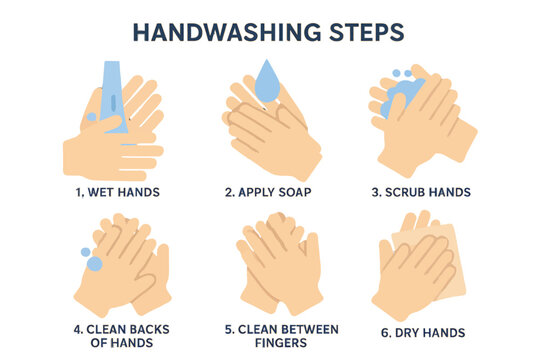 HANDWASHING STEPS

1. WET HANDS

2. APPLY SOAP

3. SCRUB HANDS

4. CLEAN BACKS OF HANDS

5. CLEAN BETWEEN FINGERS

6. DRY HANDS