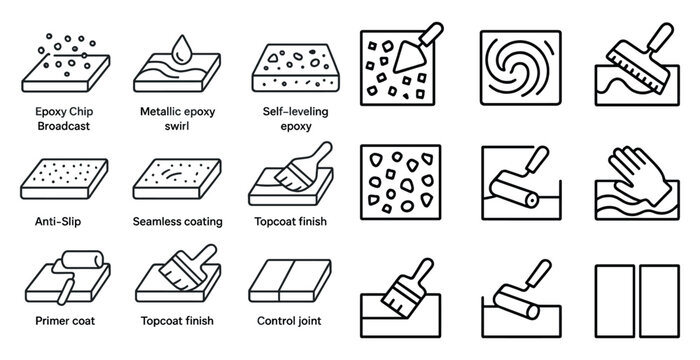 Epoxy Chip Broadcast

Metallic epoxy swirl

Self-leveling epoxy

Anti-Slip

Seamless coating

Topcoat finish

Primer coat

Topcoat finish

Control joint