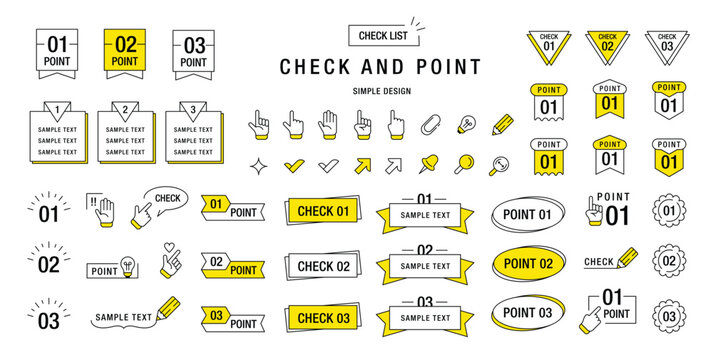 01 POINT

02 POINT

03 POINT

CHECK LIST

CHECK AND POINT

SIMPLE DESIGN

CHECK 01

CHECK 02

CHECK 03

1 SAMPLE TEXT SAMPLE TEXT SAMPLE TEXT

2 SAMPLE TEXT SAMPLE TEXT SAMPLE TEXT

3 SAMPLE TEXT SAMPLE TEXT SAMPLE TEXT

POINT 01

POINT 01

POINT 01

POINT 01

POINT 01

POINT 01

01

!!

CHECK

01 POINT

CHECK 01

01 SAMPLE TEXT

POINT 01

POINT 01

01

02

POINT

02 POINT

CHECK 02

02 SAMPLE TEXT

POINT 02

CHECK

02

03

SAMPLE TEXT

03 POINT

CHECK 03

03 SAMPLE TEXT

POINT 03

01 POINT

03