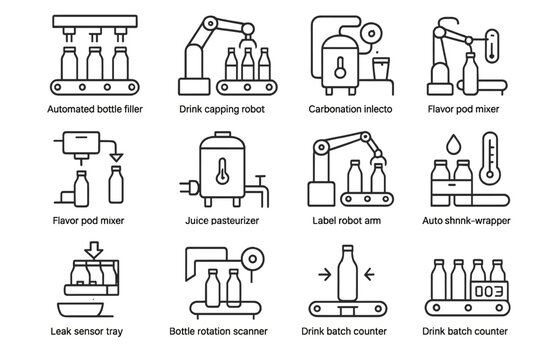 Automated bottle filler

Drink capping robot

Carbonation inlecto

Flavor pod mixer

Flavor pod mixer

Juice pasteurizer

Label robot arm

Auto shnnk-wrapper

Leak sensor tray

Bottle rotation scanner

Drink batch counter

003

Drink batch counter