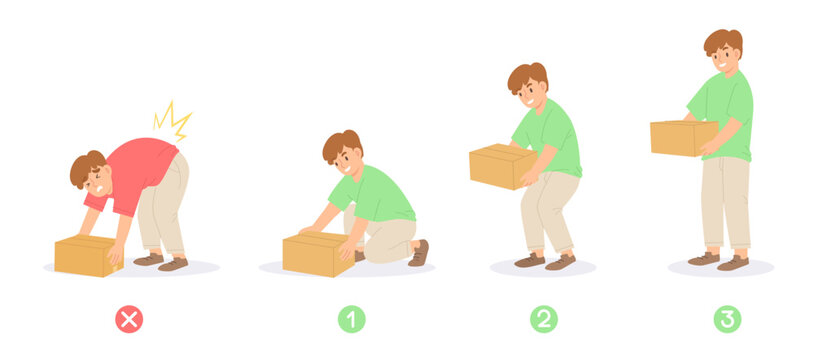 1

2

3